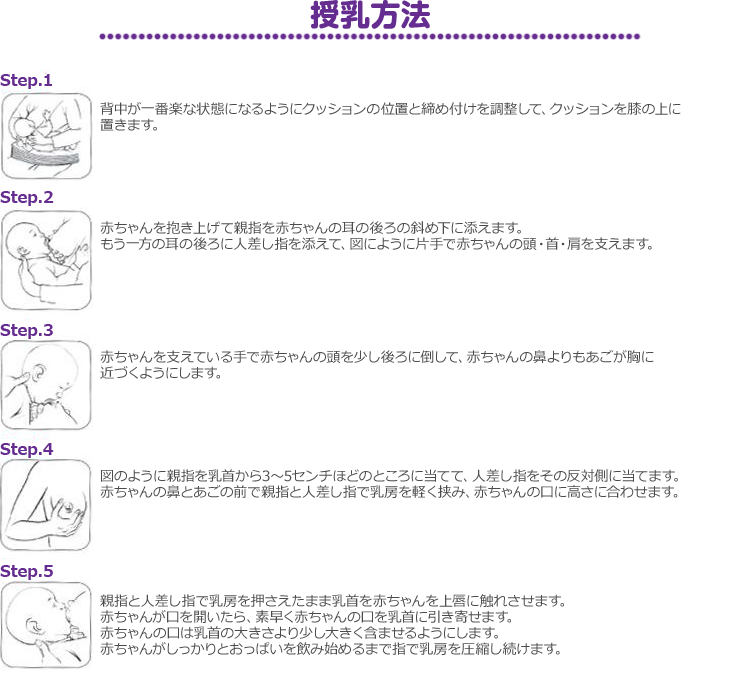 授乳方法

Step.1

背中が一番楽な状態になるようにクッションの位置と締め付けを調整して、クッションを膝の上に置きます。

Step.2

赤ちゃんを抱き上げて親指を赤ちゃんの耳の後ろの斜め下に添えます。
もう一方の耳の後ろに人差し指を添えて、図にように片手で赤ちゃんの頭・首・肩を支えます。

Step.3

赤ちゃんを支えている手で赤ちゃんの頭を少し後ろに倒して、赤ちゃんの鼻よりもあごが胸に近づくようにします。

Step.4

図のように親指を乳首から3～5センチほどのところに当てて、人差し指をその反対側に当てます。
赤ちゃんの鼻とあごの前で親指と人差し指で乳房を軽く挟み、赤ちゃんの口に高さに合わせます。

Step.5

親指と人差し指で乳房を押さえたまま乳首を赤ちゃんを上唇に触れさせます。
赤ちゃんが口を開いたら、素早く赤ちゃんの口を乳首に引き寄せます。
赤ちゃんの口は乳首の大きさより少し大きく含ませるようにします。
赤ちゃんがしっかりとおっぱいを飲み始めるまで指で乳房を圧縮し続けます。